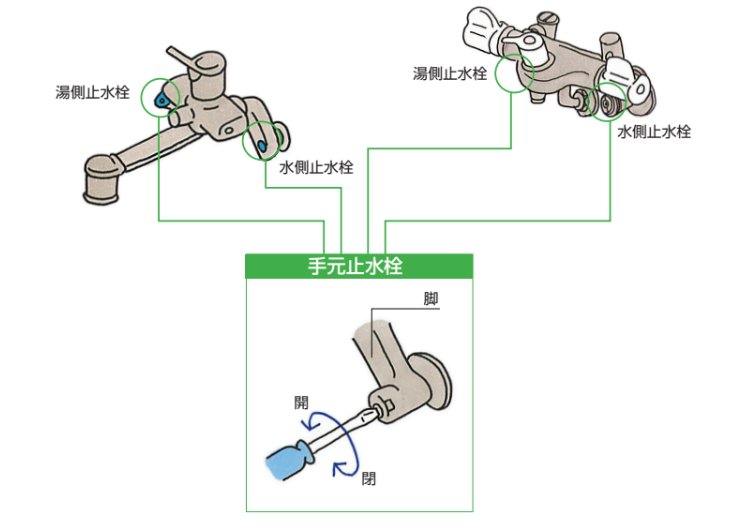 湯側止水栓

水側止水栓

湯側止水栓

水側止水栓

手元止水栓

脚

開

閉